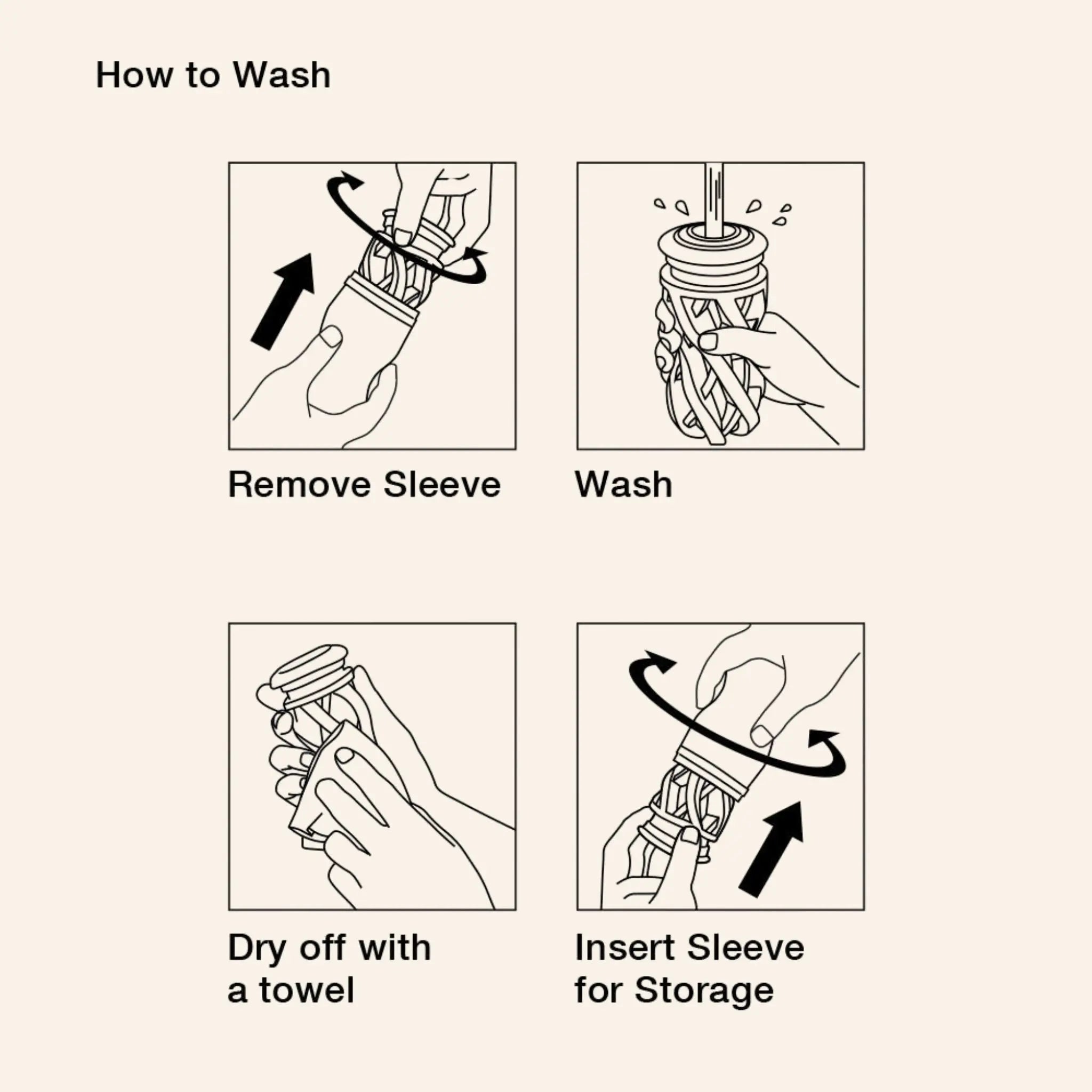 How to Wash

Remove Sleeve

Wash

Dry off with a towel

Insert Sleeve for Storage